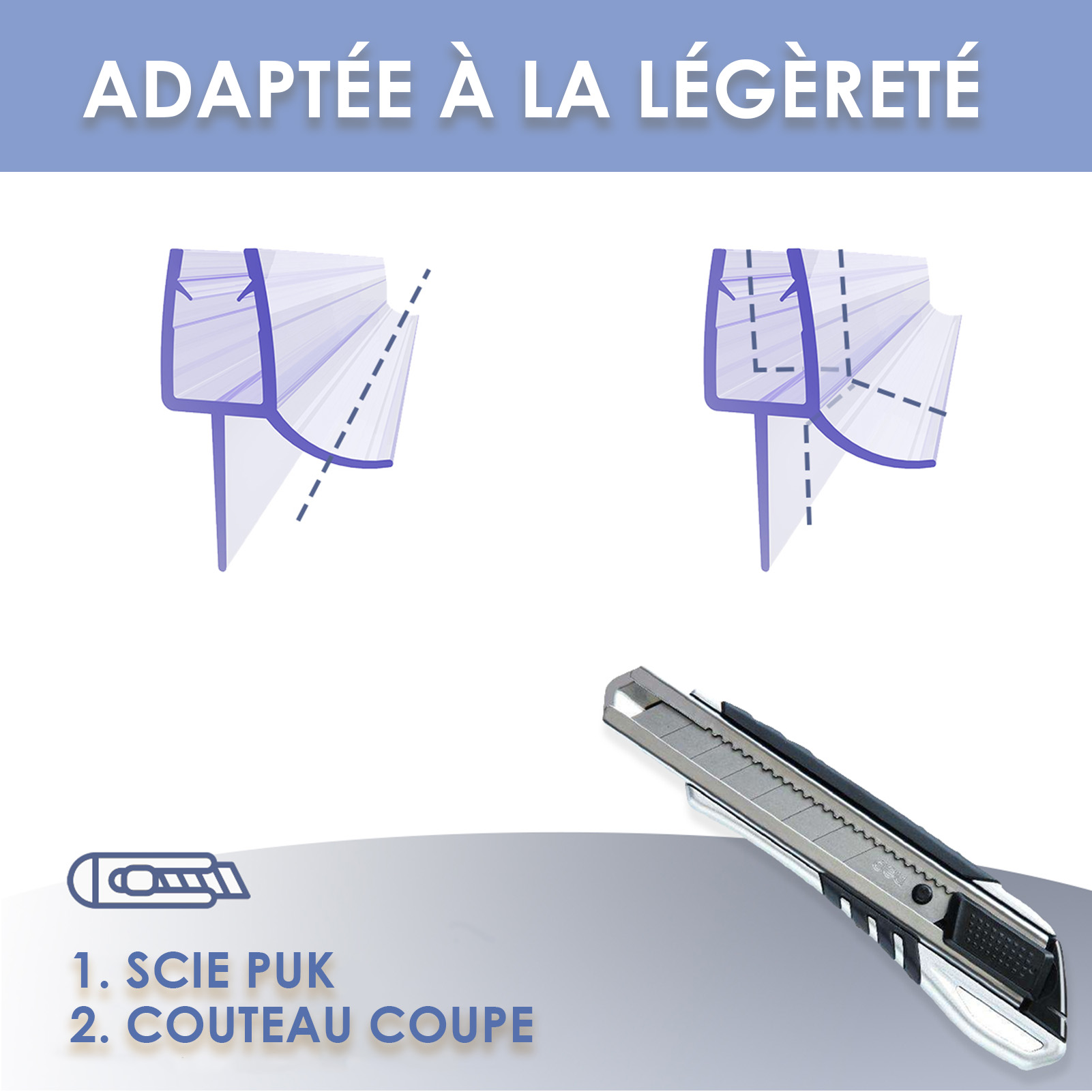 ADAPTÉE À LA LÉGÈRETÉ

deli

1. SCIE PUK
2. COUTEAU COUPE