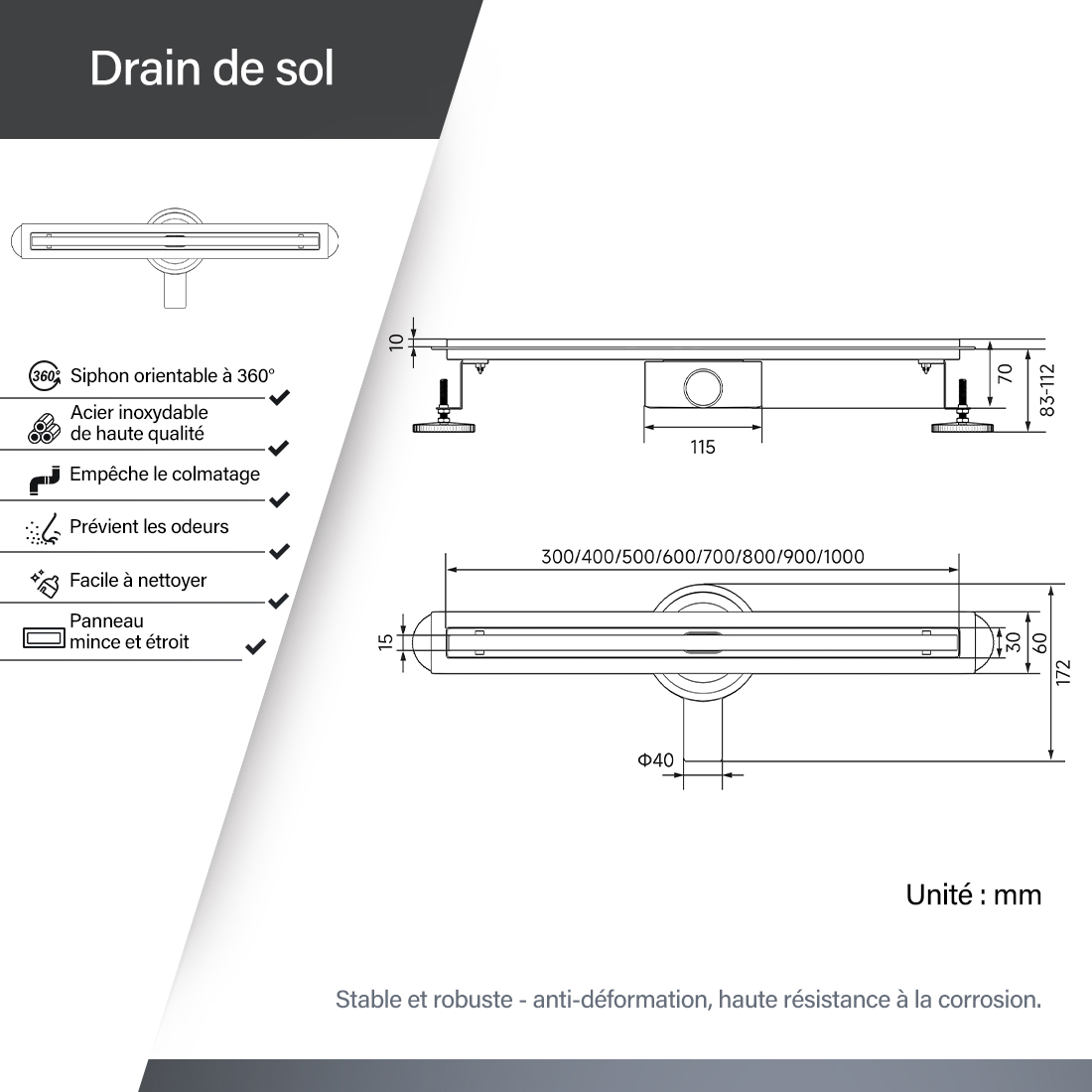 Drain de sol

360° Siphon orientable à 360°

Acier inoxydable de haute qualité

Empêche le colmatage

Prévient les odeurs

Facile à nettoyer

Panneau mince et étroit

10

70

83-112

115

300/400/500/600/700/800/900/1000

15

30

60

172

Φ40

Unité : mm

Stable et robuste - anti-déformation, haute résistance à la corrosion.