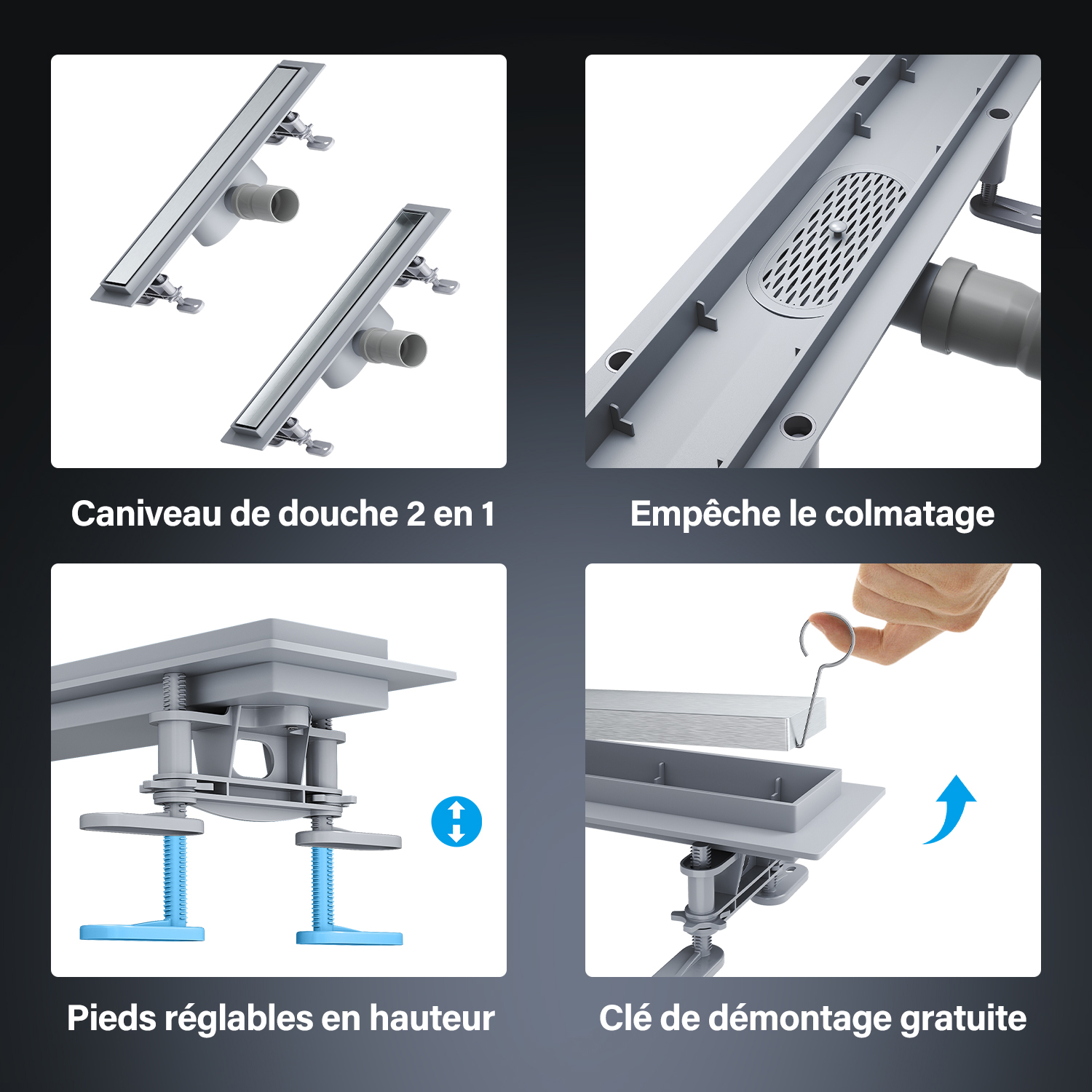 Caniveau de douche 2 en 1

Empêche le colmatage

Pieds réglables en hauteur

Clé de démontage gratuite