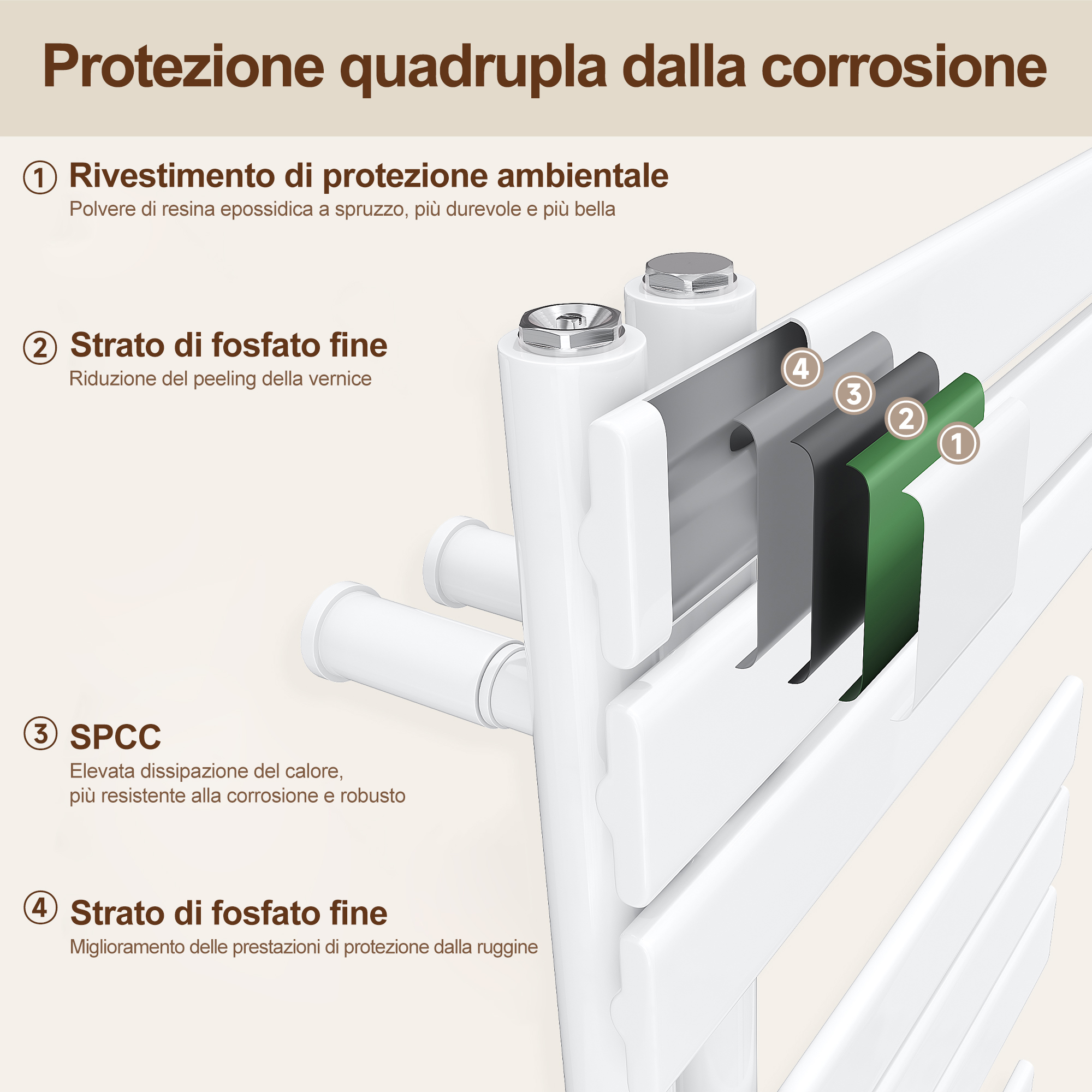 Protezione quadrupla dalla corrosione

① Rivestimento di protezione ambientale
Polvere di resina epossidica a spruzzo, più durevole e più bella

② Strato di fosfato fine
Riduzione del peeling della vernice

③ SPCC
Elevata dissipazione del calore,
più resistente alla corrosione e robusto

④ Strato di fosfato fine
Miglioramento delle prestazioni di protezione dalla ruggine

④
③
②
①