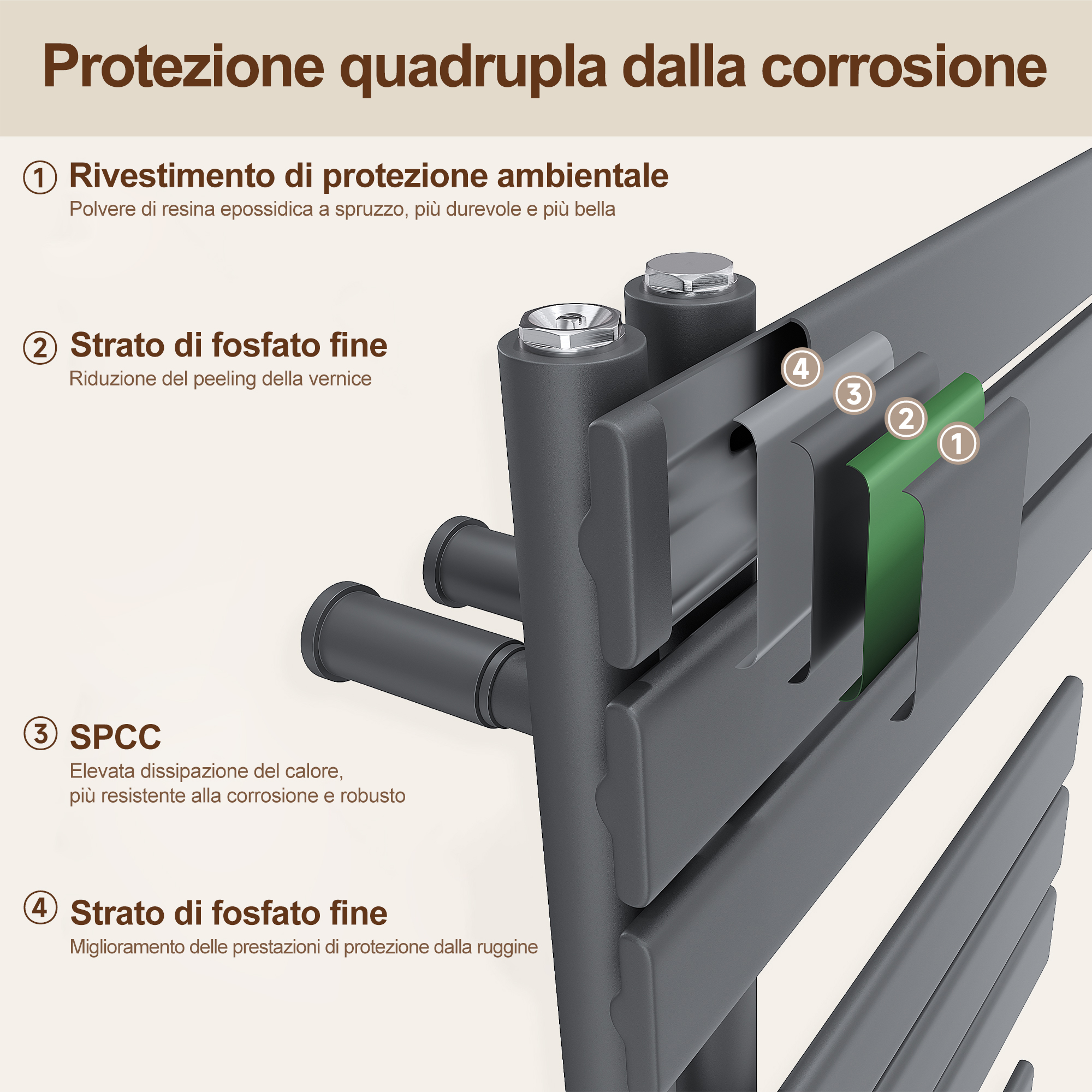 Protezione quadrupla dalla corrosione

① Rivestimento di protezione ambientale
Polvere di resina epossidica a spruzzo, più durevole e più bella

② Strato di fosfato fine
Riduzione del peeling della vernice

③ SPCC
Elevata dissipazione del calore, più resistente alla corrosione e robusto

④ Strato di fosfato fine
Miglioramento delle prestazioni di protezione dalla ruggine

④ ③ ② ①