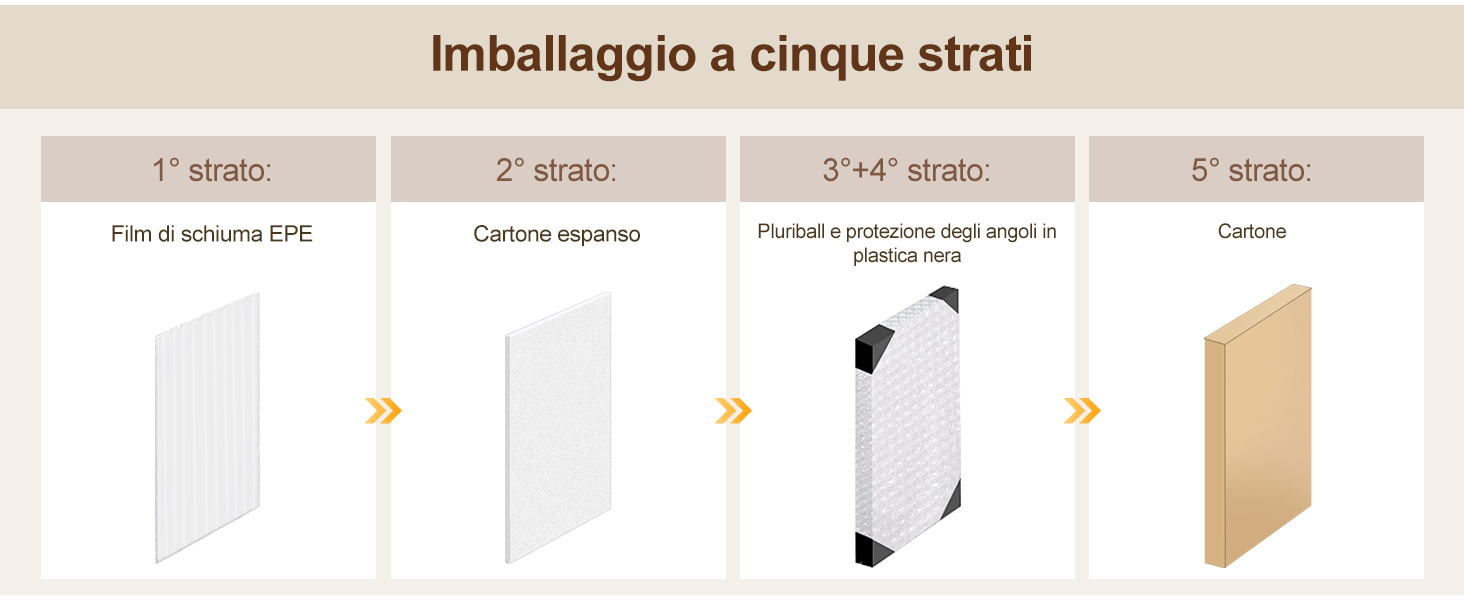 Imballaggio a cinque strati

1° strato:

Film di schiuma EPE

2° strato:

Cartone espanso

3°+4° strato:

Pluriball e protezione degli angoli in plastica nera

5° strato:

Cartone