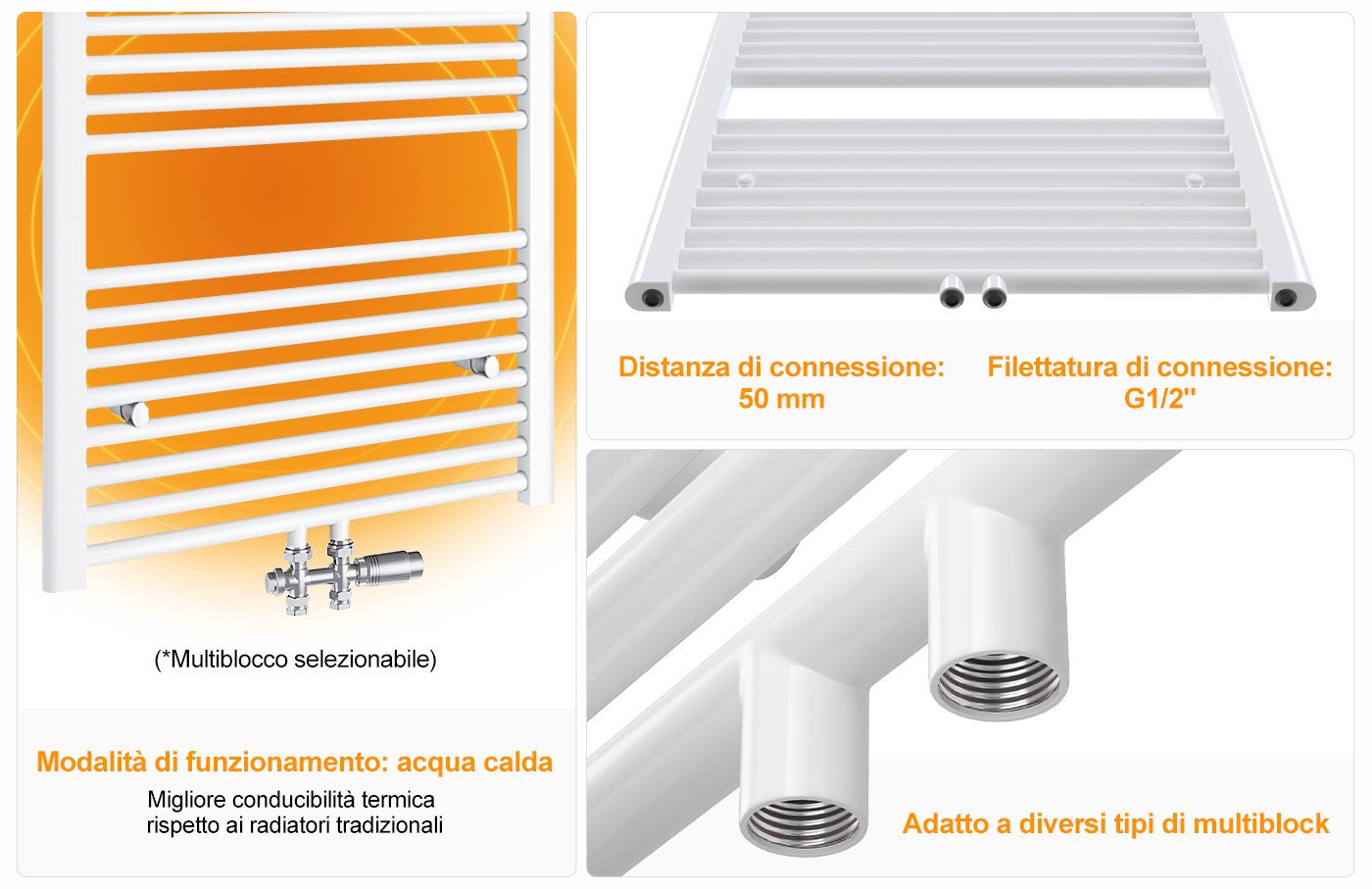 (*Multiblocco selezionabile)

Modalità di funzionamento: acqua calda

Migliore conducibilità termica rispetto ai radiatori tradizionali

Distanza di connessione: 50 mm

Filettatura di connessione: G1/2"

Adatto a diversi tipi di multiblock