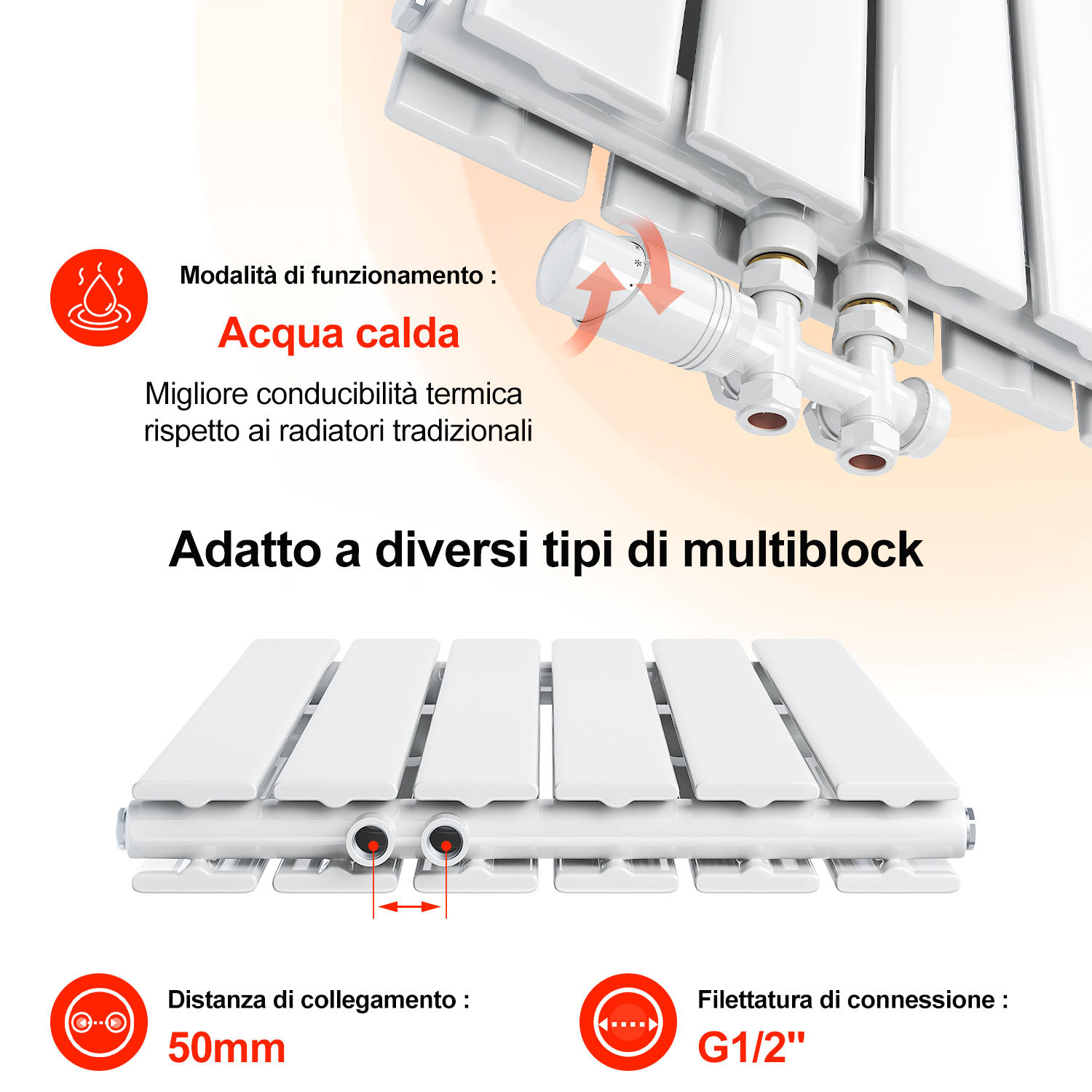 Modalità di funzionamento :

Acqua calda

Migliore conducibilità termica rispetto ai radiatori tradizionali

Adatto a diversi tipi di multiblock

Distanza di collegamento :

50mm

Filettatura di connessione :

G1/2"