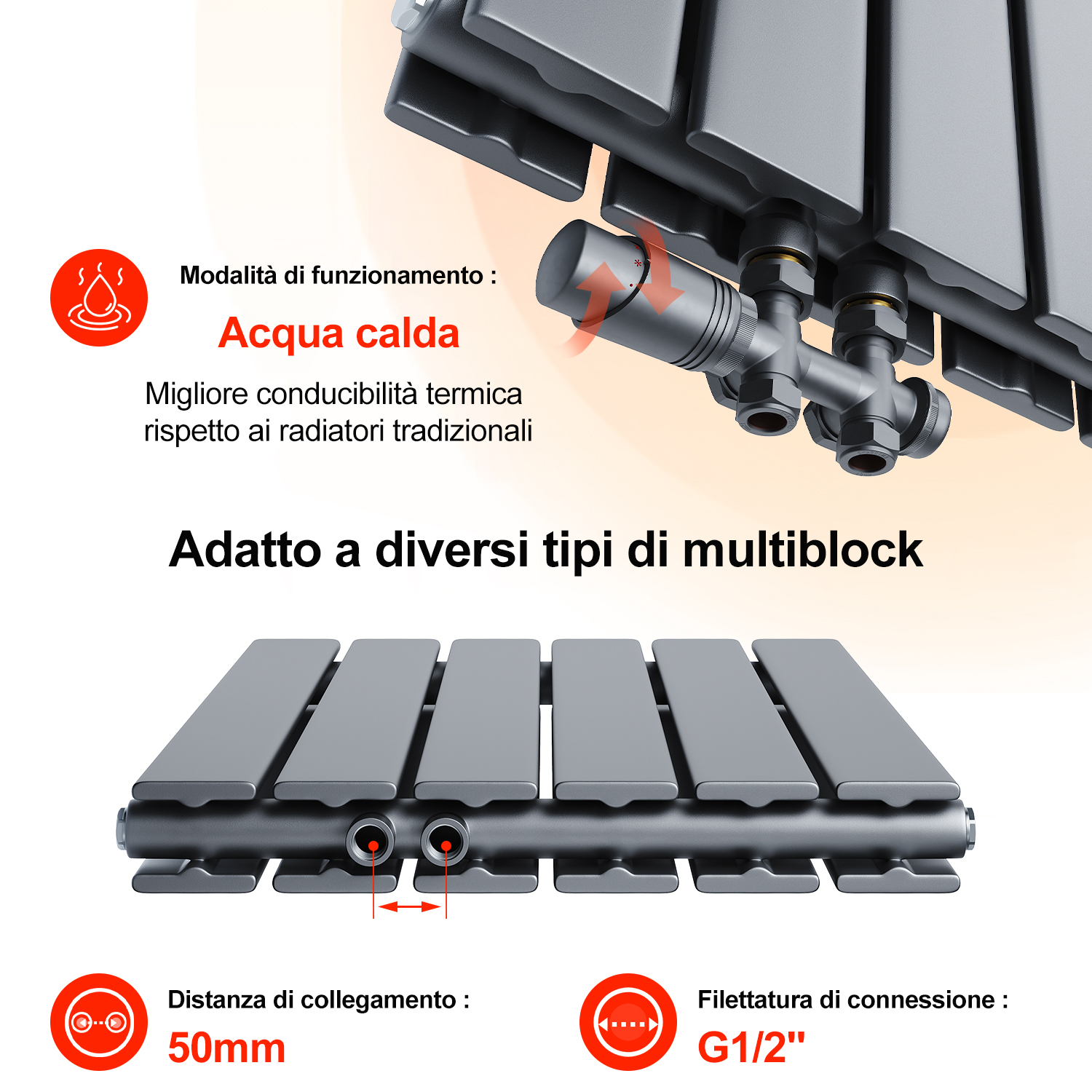 Modalità di funzionamento :

Acqua calda

Migliore conducibilità termica rispetto ai radiatori tradizionali

Adatto a diversi tipi di multiblock

Distanza di collegamento :

50mm

Filettatura di connessione :

G1/2"