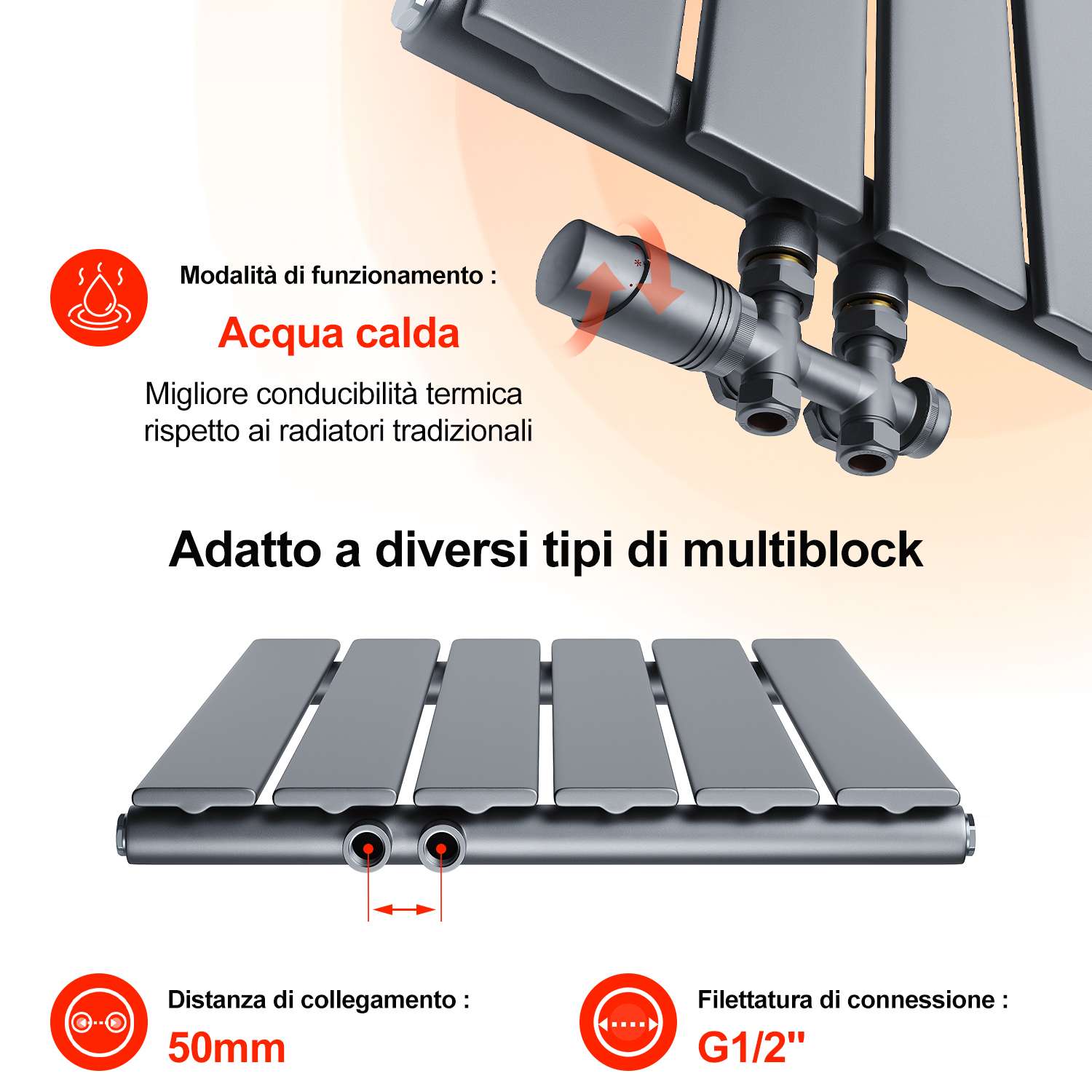 Modalità di funzionamento :

Acqua calda

Migliore conducibilità termica rispetto ai radiatori tradizionali

Adatto a diversi tipi di multiblock

Distanza di collegamento :

50mm

Filettatura di connessione :

G1/2"