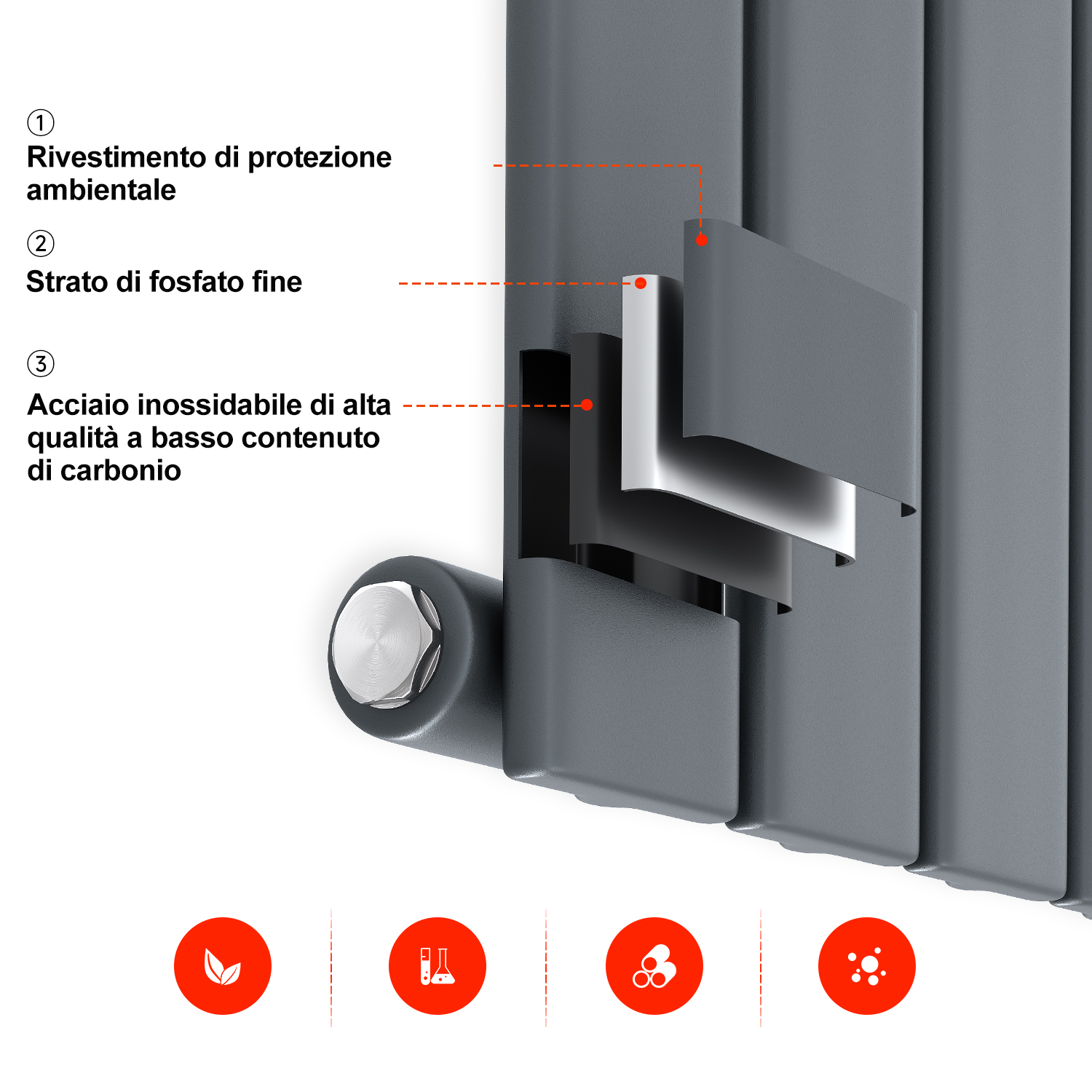 ①
Rivestimento di protezione ambientale

②
Strato di fosfato fine

③
Acciaio inossidabile di alta qualità a basso contenuto di carbonio