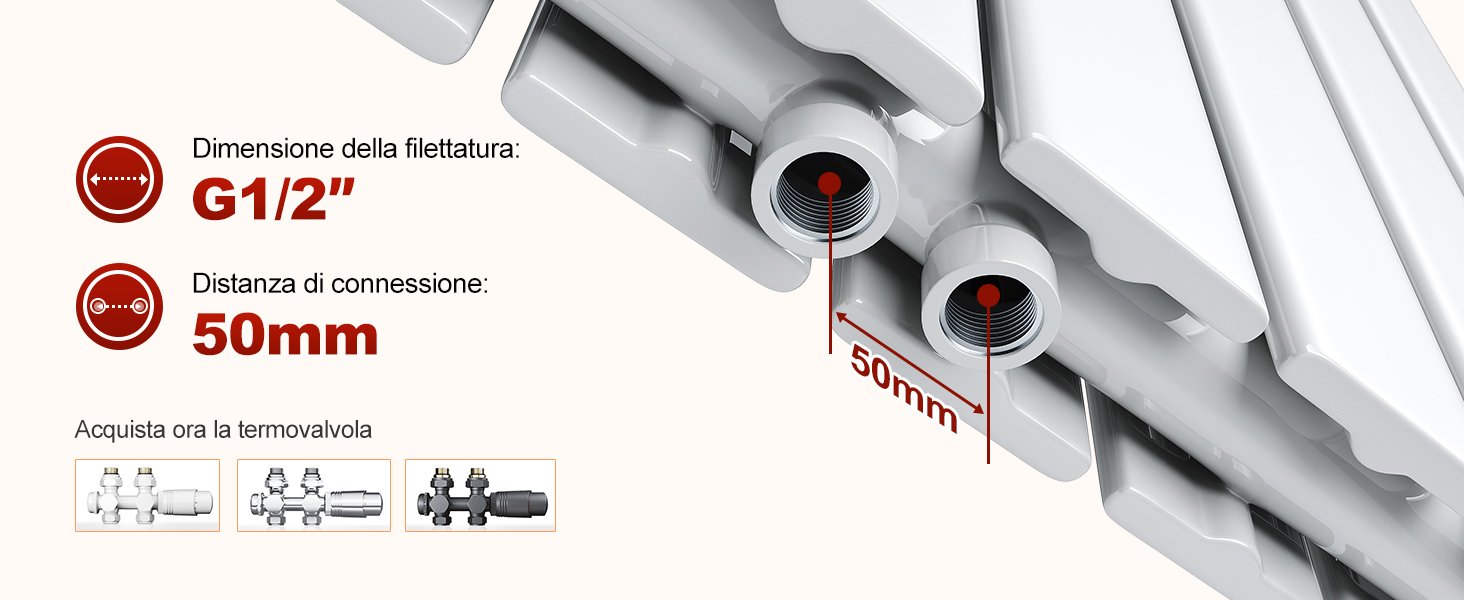 Dimensione della filettatura:
G1/2"

Distanza di connessione:
50mm

Acquista ora la termovalvola

50mm