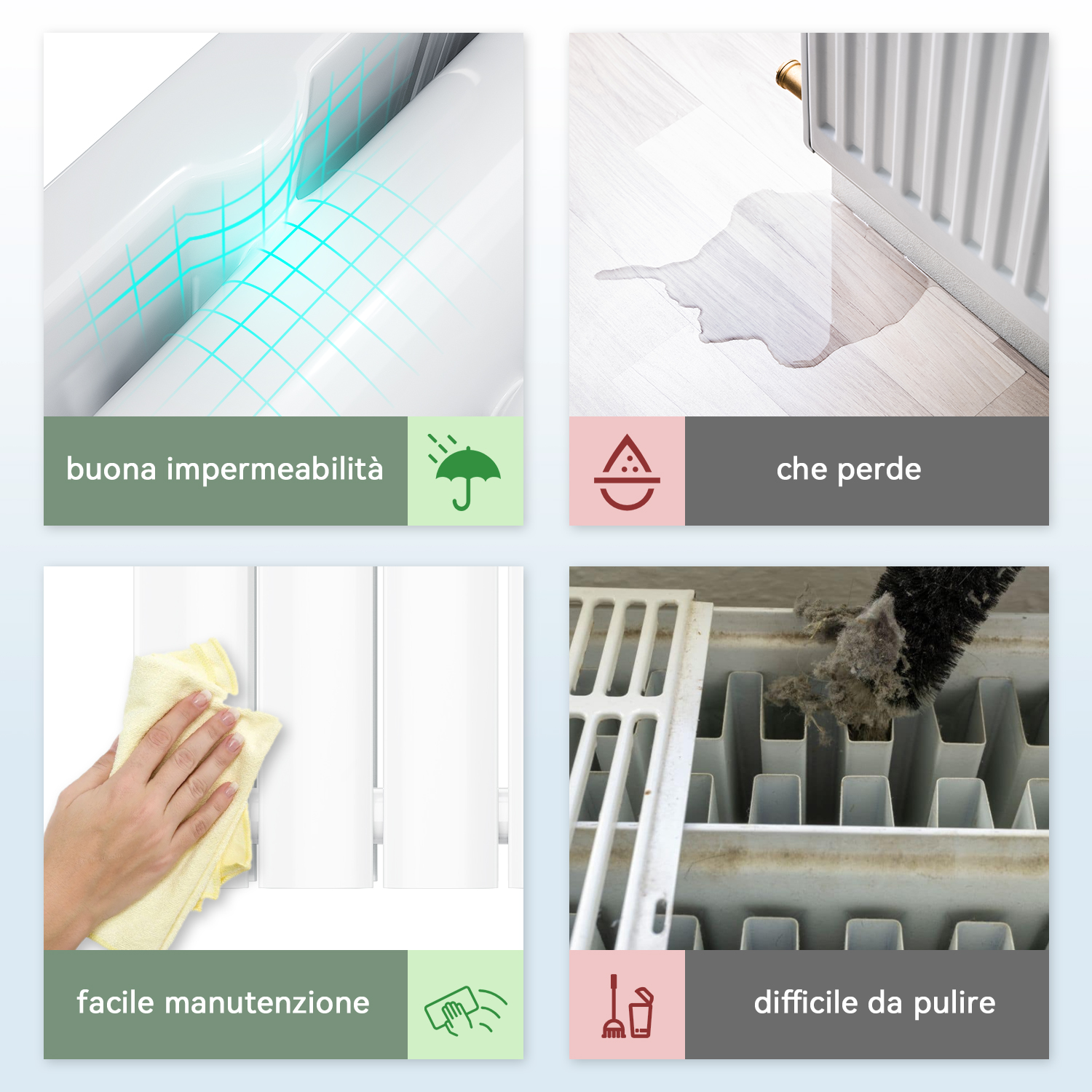 buona impermeabilità

che perde

facile manutenzione

difficile da pulire