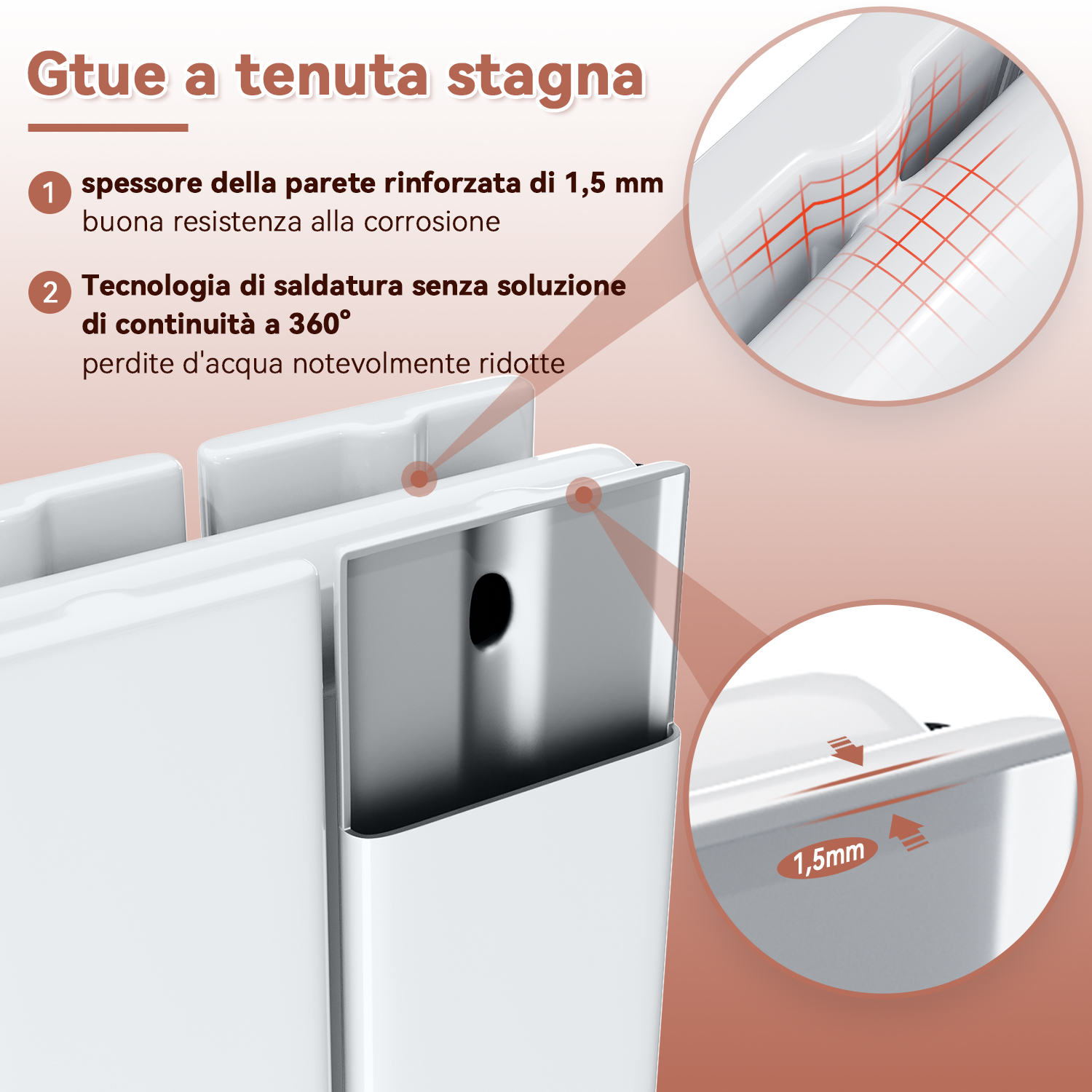 Gtue a tenuta stagna

1 spessore della parete rinforzata di 1,5 mm
buona resistenza alla corrosione

2 Tecnologia di saldatura senza soluzione di continuità a 360°
perdite d'acqua notevolmente ridotte

1,5mm