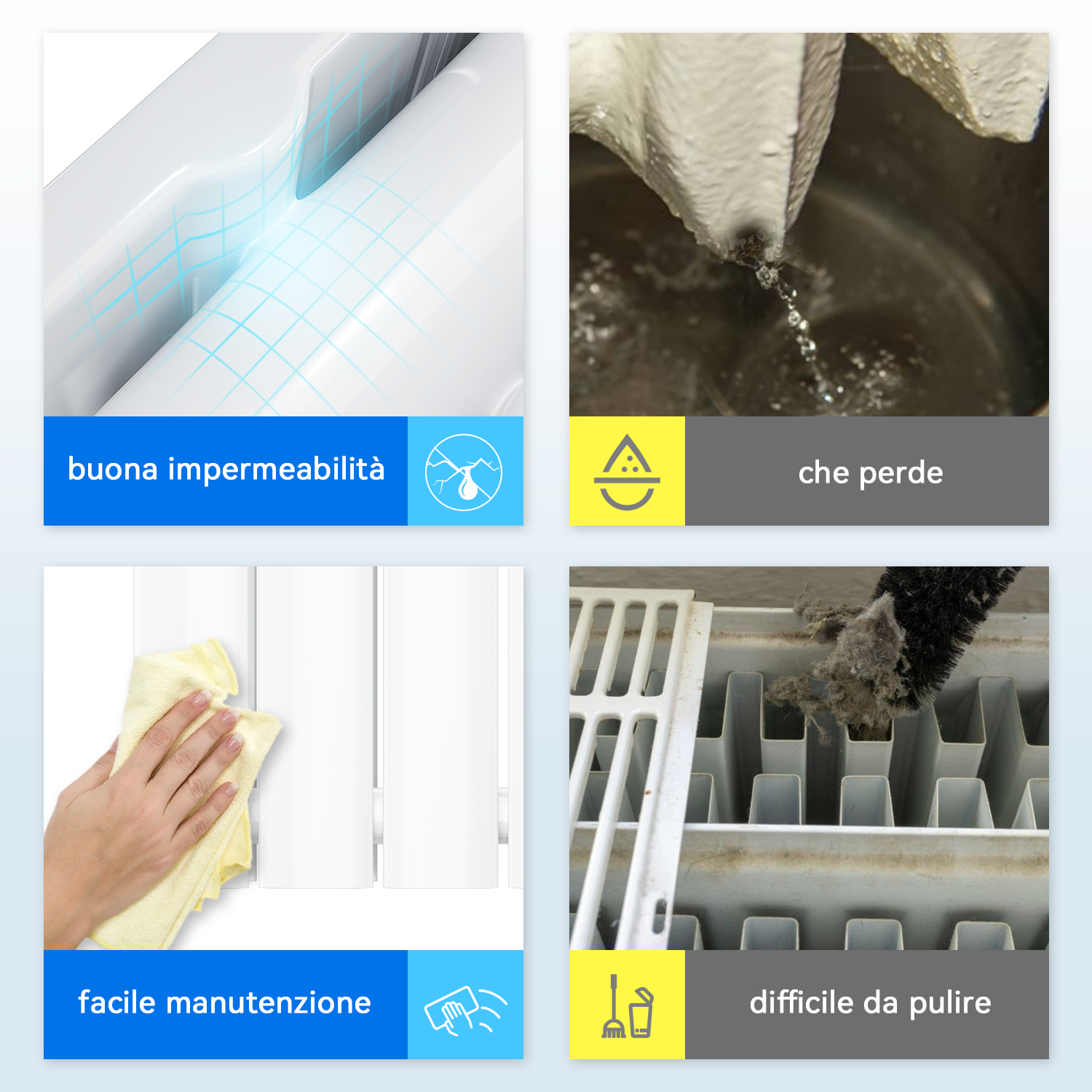 buona impermeabilità

che perde

facile manutenzione

difficile da pulire