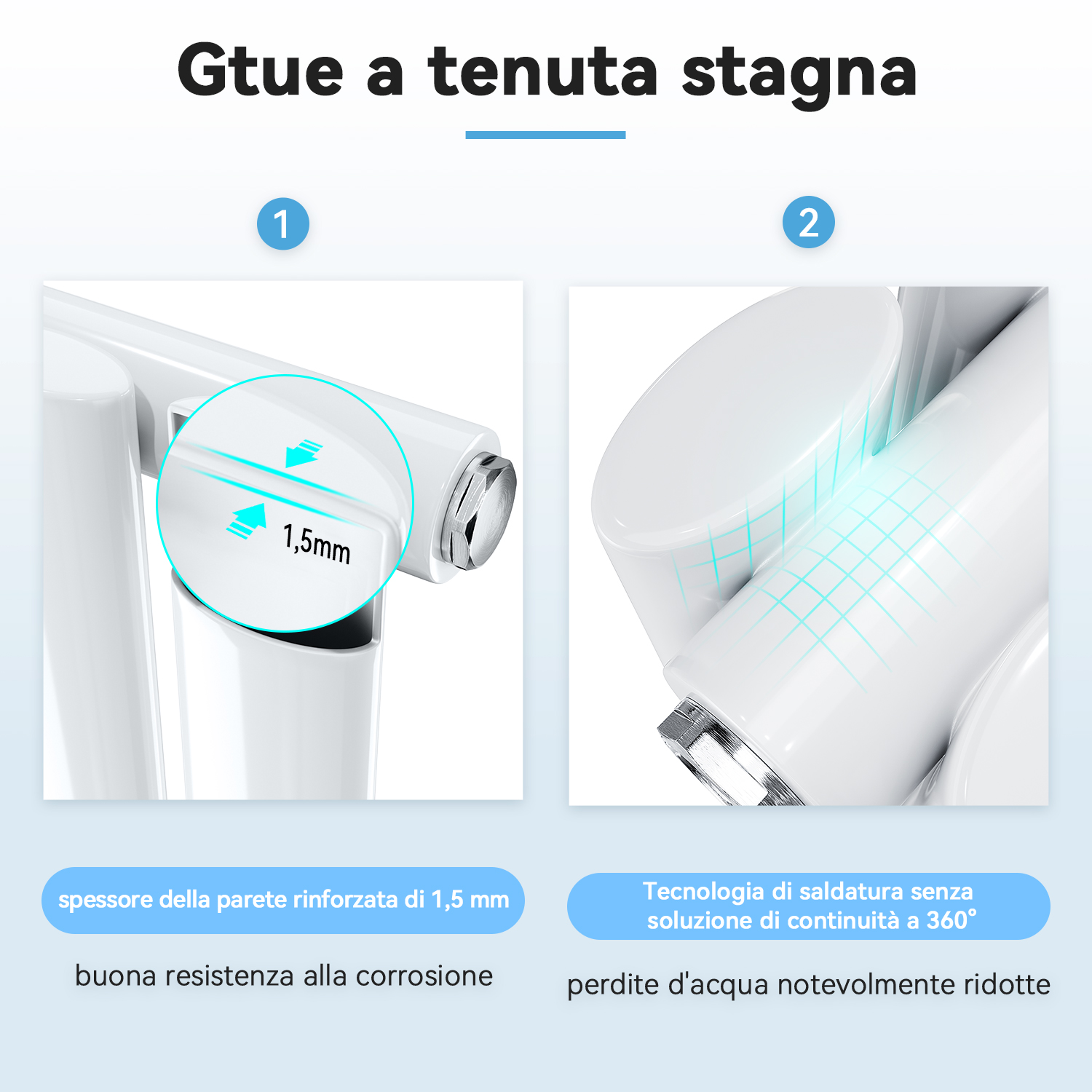 Gtue a tenuta stagna

1

1,5mm

spessore della parete rinforzata di 1,5 mm

buona resistenza alla corrosione

2

Tecnologia di saldatura senza soluzione di continuità a 360°

perdite d'acqua notevolmente ridotte