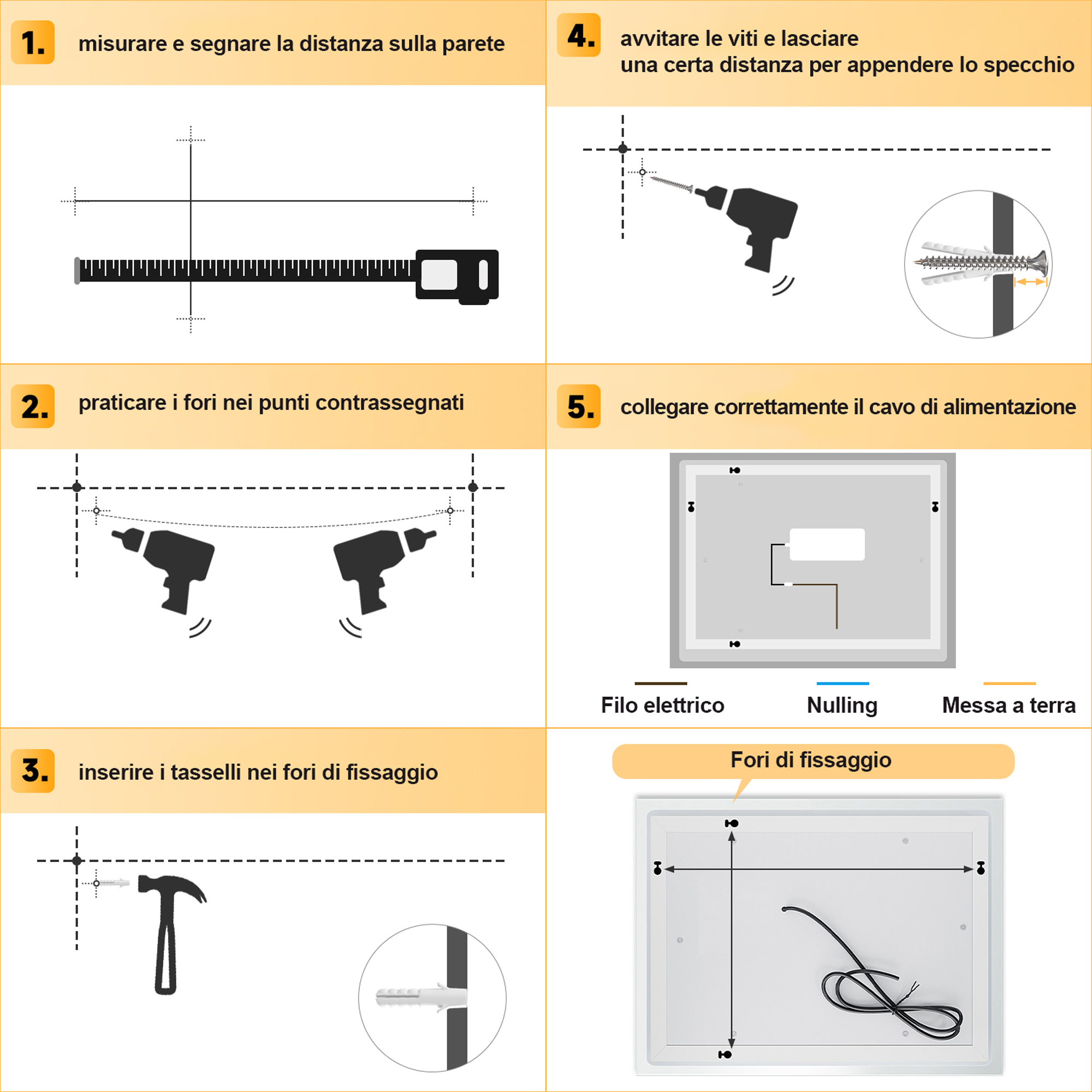 1. misurare e segnare la distanza sulla parete

2. praticare i fori nei punti contrassegnati

3. inserire i tasselli nei fori di fissaggio

4. avvitare le viti e lasciare una certa distanza per appendere lo specchio

5. collegare correttamente il cavo di alimentazione

Filo elettrico

Nulling

Messa a terra

Fori di fissaggio