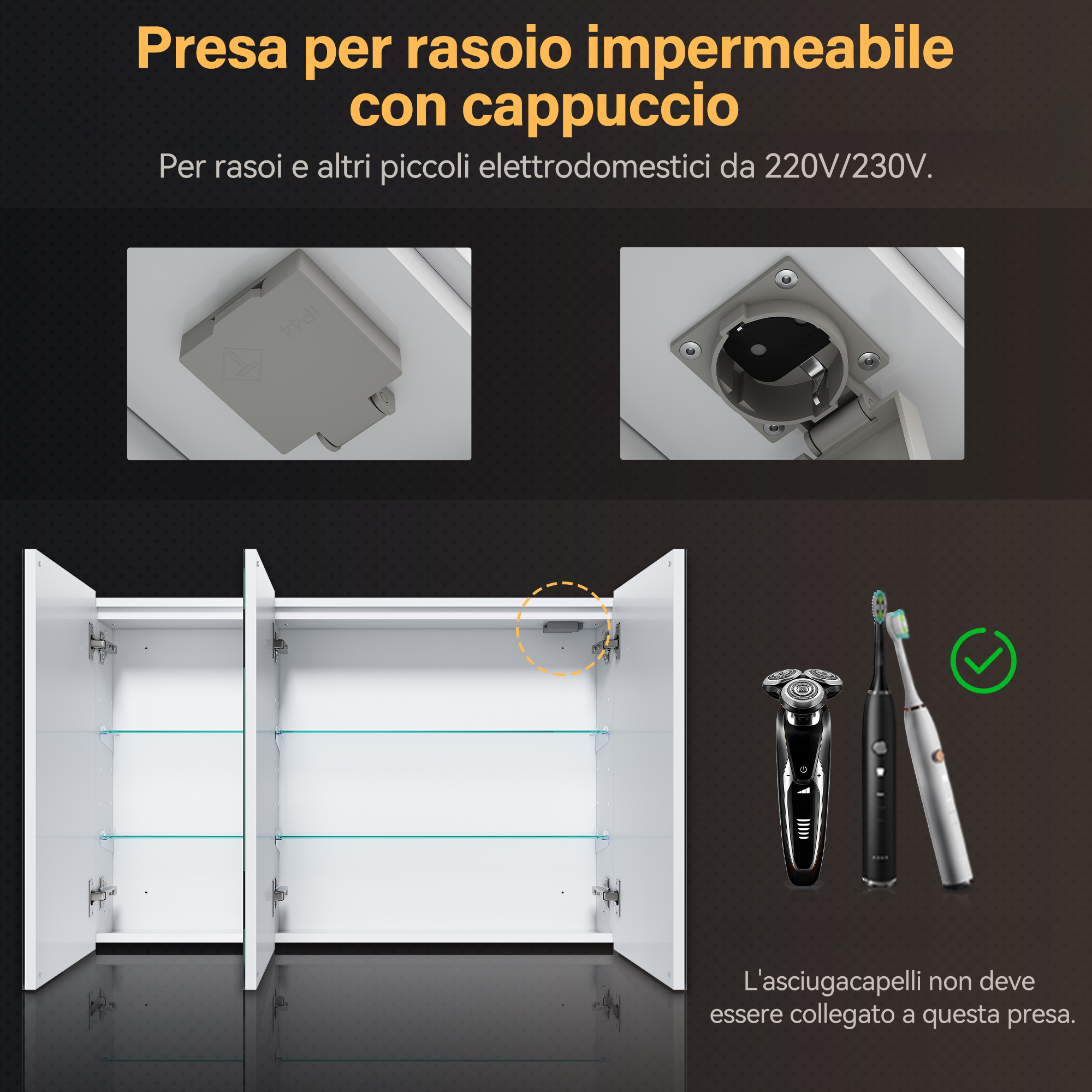 Presa per rasoio impermeabile con cappuccio

Per rasoi e altri piccoli elettrodomestici da 220V/230V.

IP44

L'asciugacapelli non deve essere collegato a questa presa.