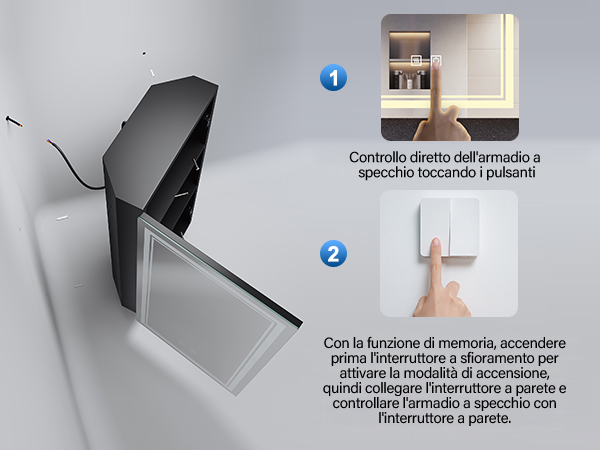 1

Controllo diretto dell'armadio a specchio toccando i pulsanti

2

Con la funzione di memoria, accendere prima l'interruttore a sfioramento per attivare la modalità di accensione, quindi collegare l'interruttore a parete e controllare l'armadio a specchio con l'interruttore a parete.