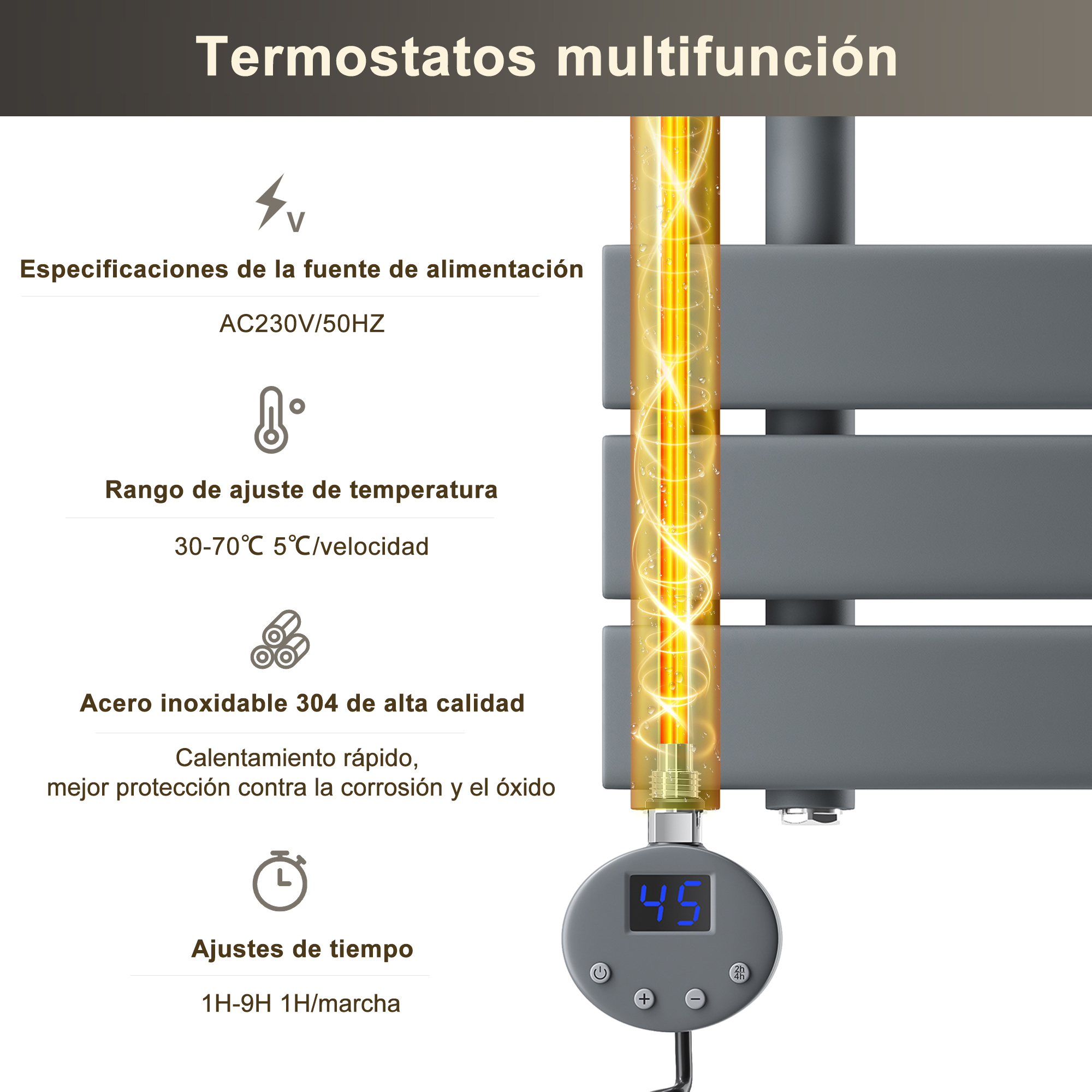 Termostatos multifunción

V

Especificaciones de la fuente de alimentación

AC230V/50HZ

Rango de ajuste de temperatura

30-70℃ 5℃/velocidad

Acero inoxidable 304 de alta calidad

Calentamiento rápido,
mejor protección contra la corrosión y el óxido

Ajustes de tiempo

1H-9H 1H/marcha

45

2h
4h

+

−