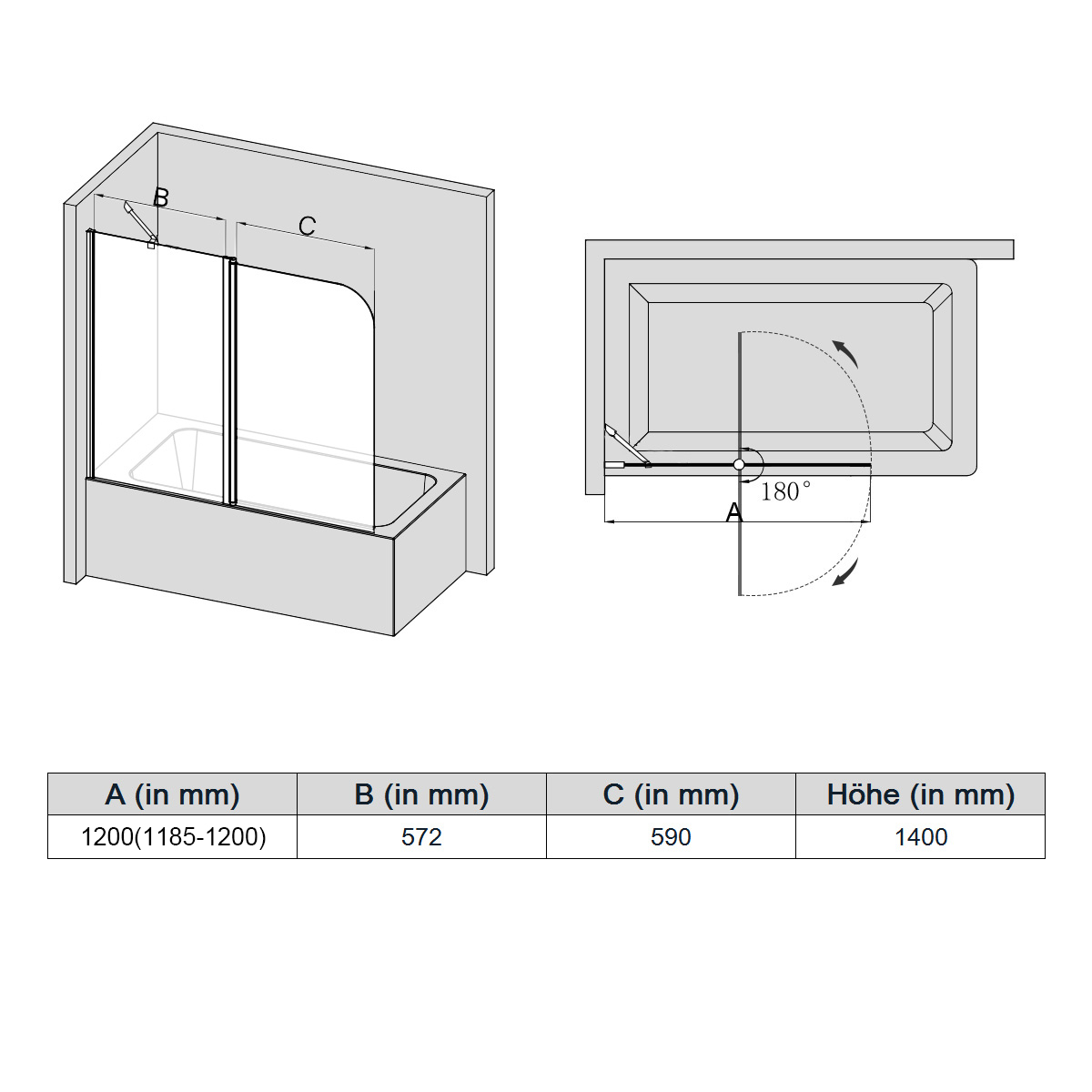 B

C

180°

A

| A (in mm) | B (in mm) | C (in mm) | Höhe (in mm) |
|---|---|---|---|
| 1200(1185-1200) | 572 | 590 | 1400 |