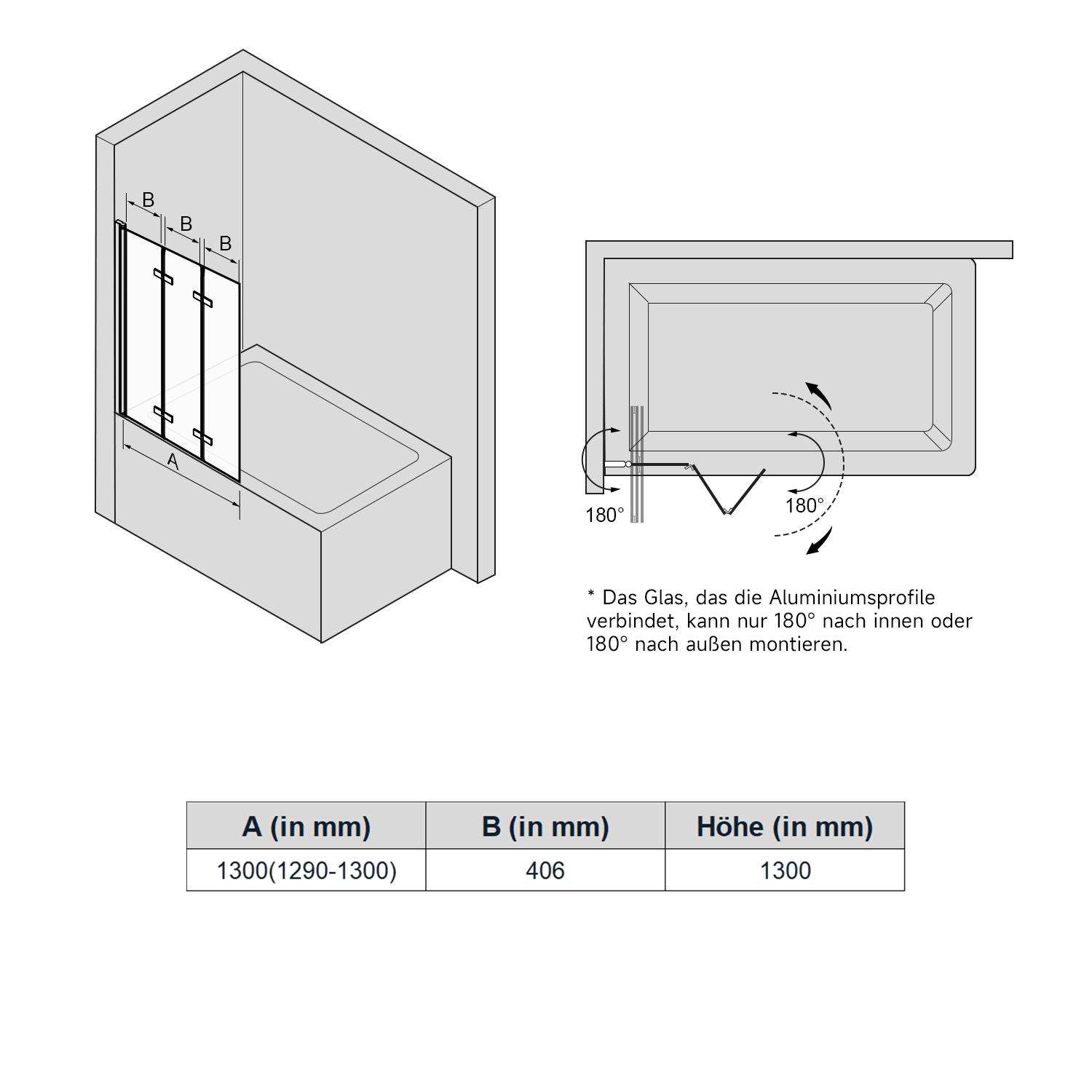 B
B
B
A

180°
180°

* Das Glas, das die Aluminiumsprofile verbindet, kann nur 180° nach innen oder 180° nach außen montieren.

| A (in mm) | B (in mm) | Höhe (in mm) |
|---|---|---|
| 1300(1290-1300) | 406 | 1300 |