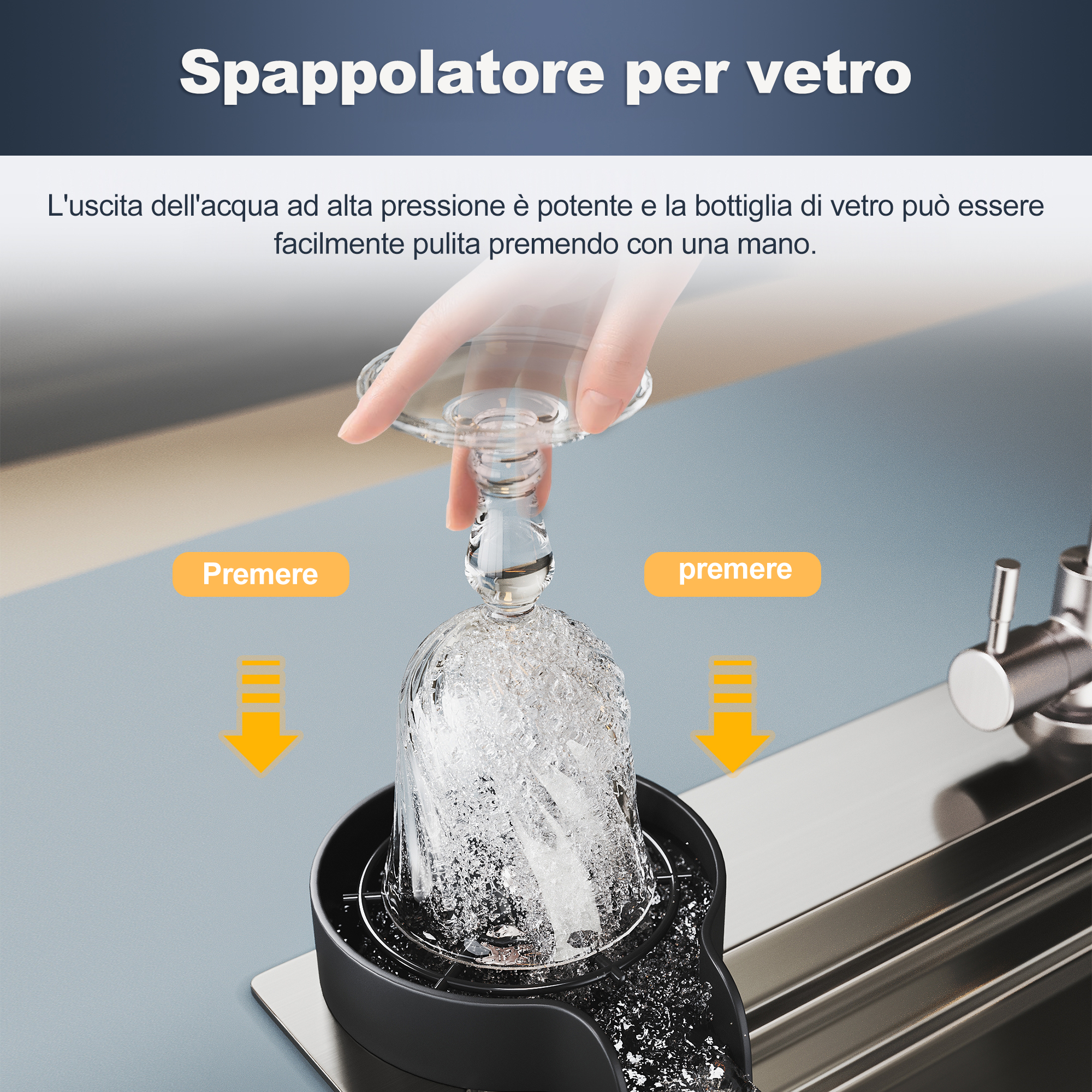 Spappolatore per vetro

L'uscita dell'acqua ad alta pressione è potente e la bottiglia di vetro può essere facilmente pulita premendo con una mano.

Premere

premere