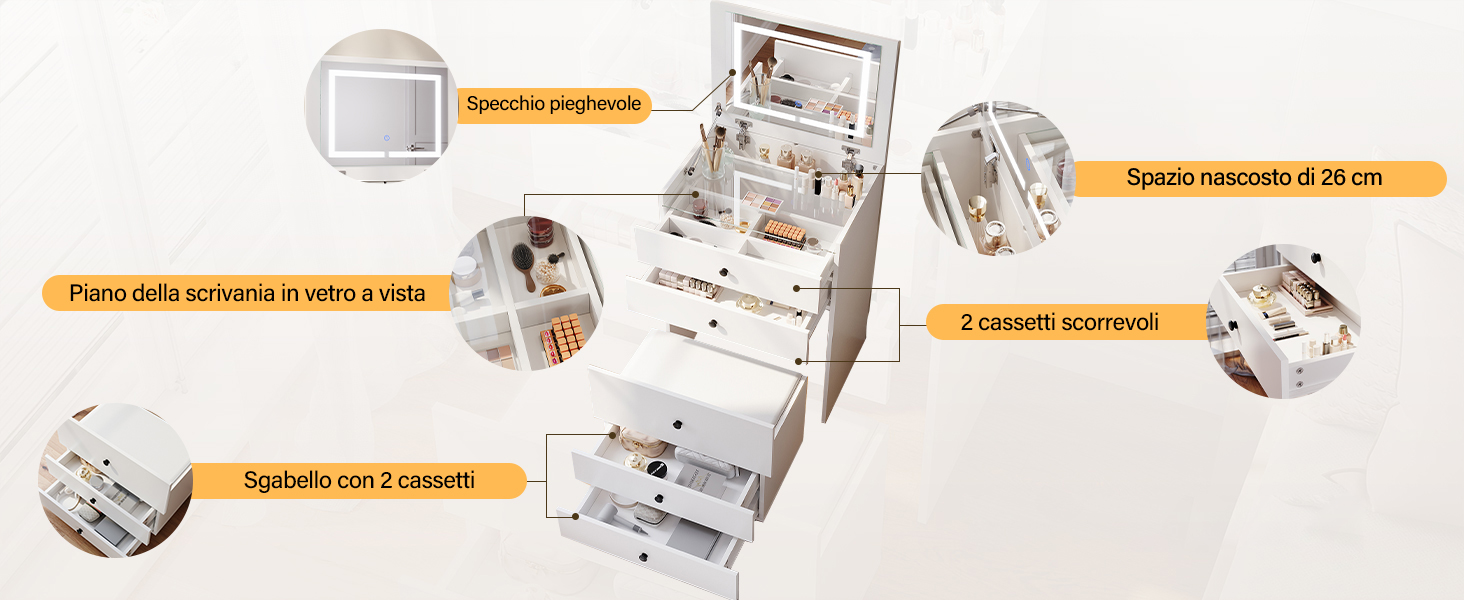 Specchio pieghevole

Spazio nascosto di 26 cm

Piano della scrivania in vetro a vista

2 cassetti scorrevoli

Sgabello con 2 cassetti