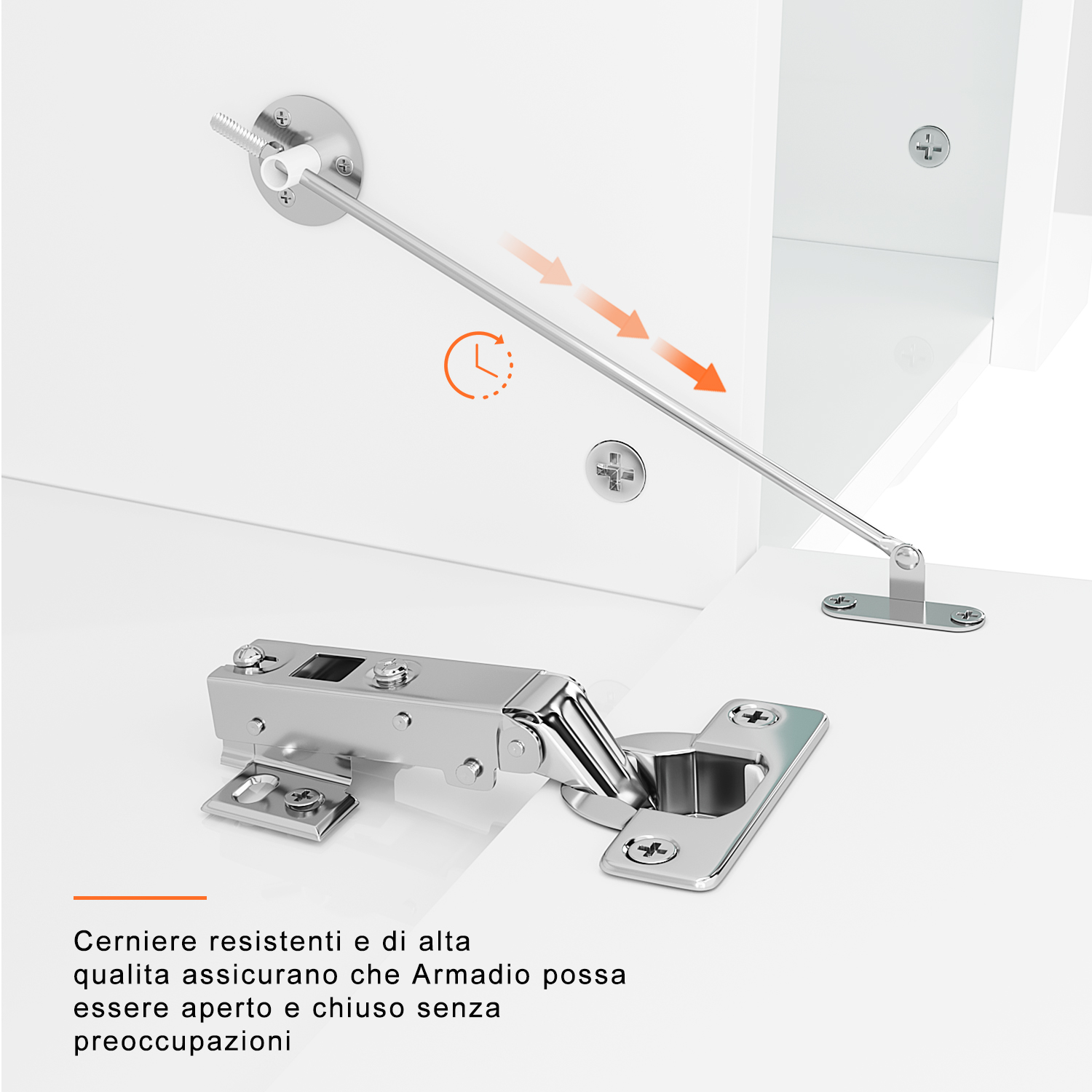 Cerniere resistenti e di alta qualita assicurano che Armadio possa essere aperto e chiuso senza preoccupazioni